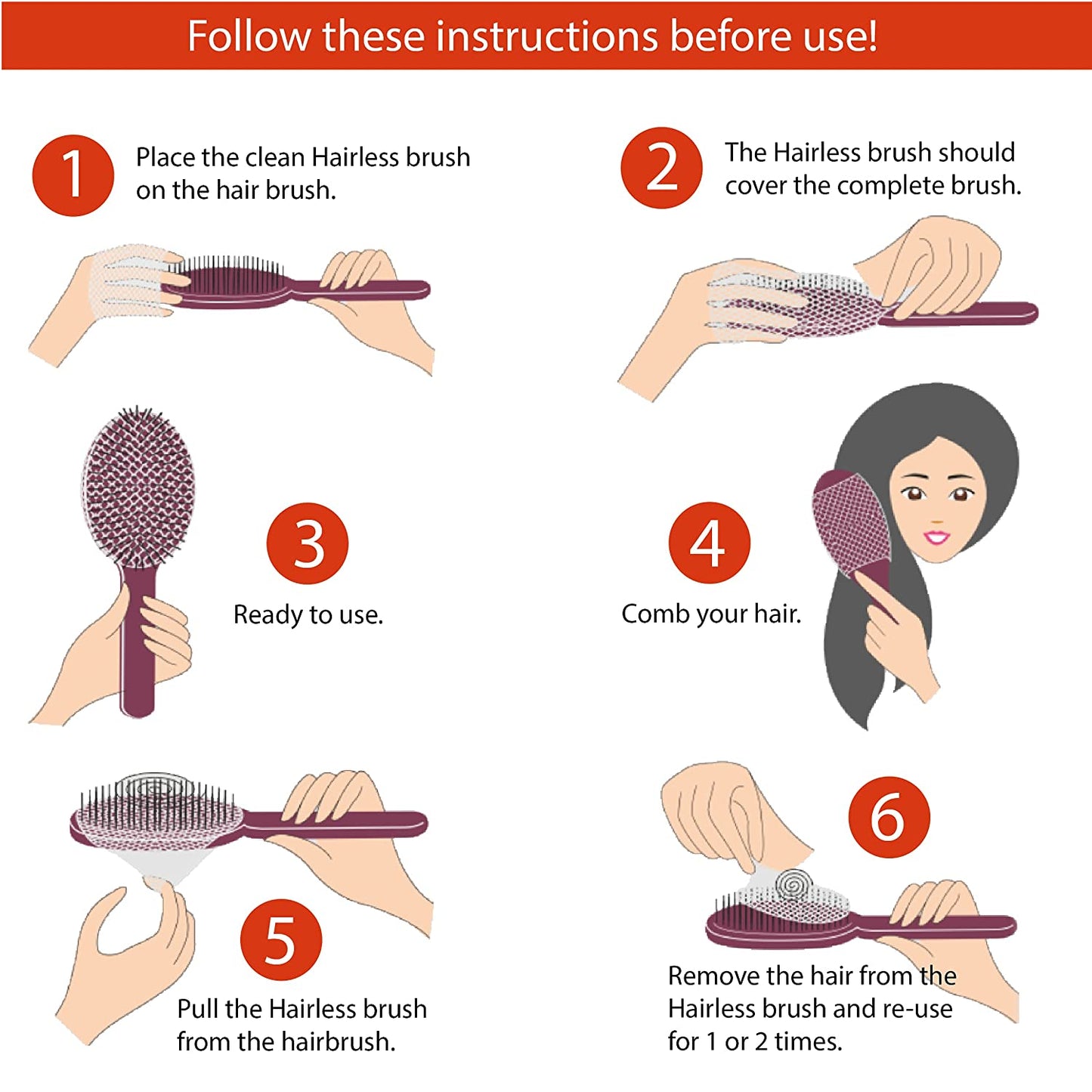 Follow these instructions before use!

1 Place the clean Hairless brush on the hair brush.

2 The Hairless brush should cover the complete brush.

3 Ready to use.

4 Comb your hair.

5 Pull the Hairless brush from the hairbrush.

6 Remove the hair from the Hairless brush and re-use for 1 or 2 times.